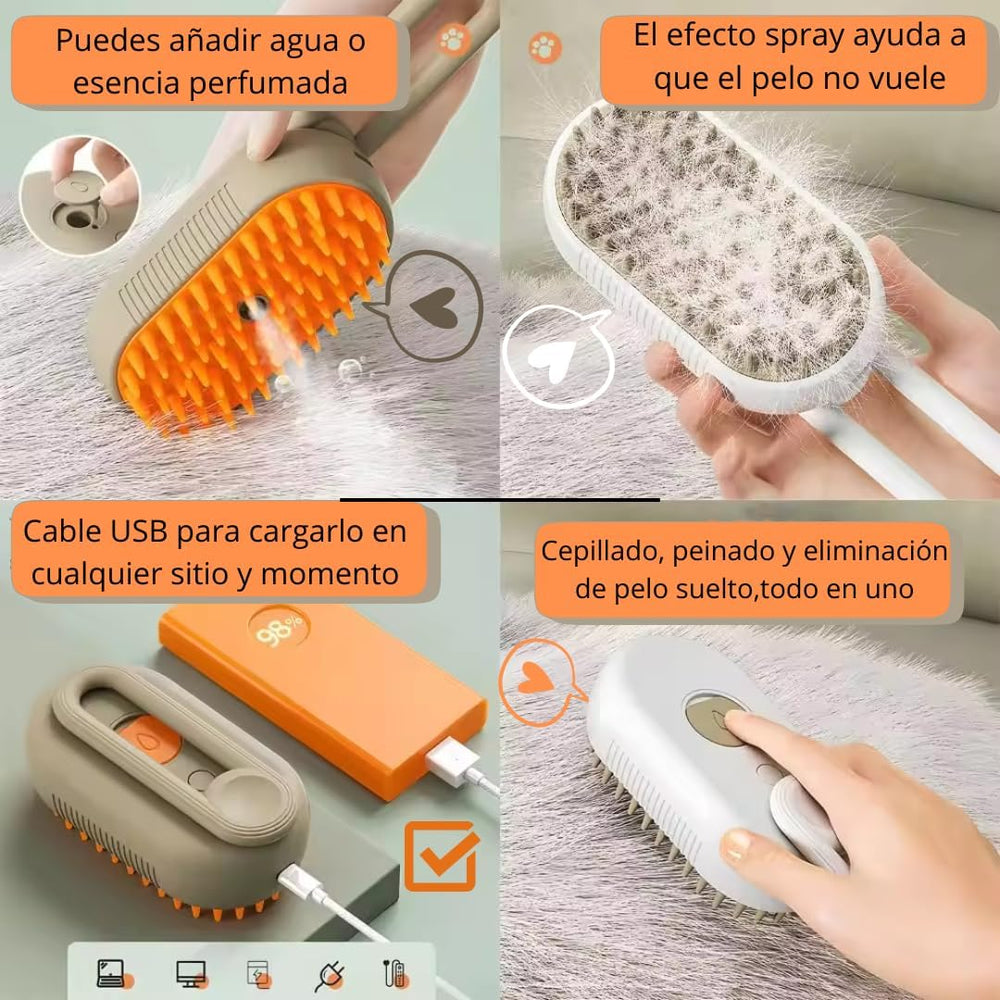 Puedes añadir agua o esencia perfumada

El efecto spray ayuda a que el pelo no vuele

Cable USB para cargarlo en cualquier sitio y momento

98%

Cepillado, peinado y eliminación de pelo suelto,todo en uno