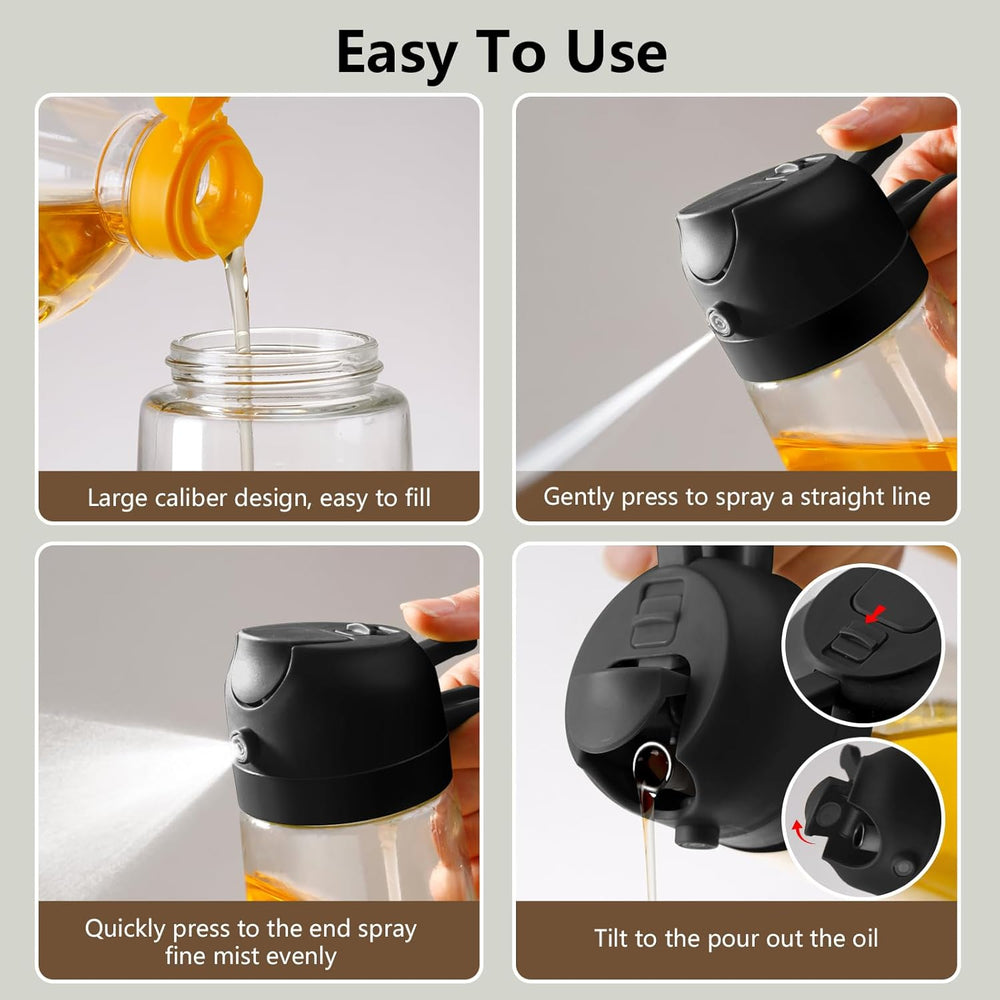 Easy To Use

Large caliber design, easy to fill

Gently press to spray a straight line

Quickly press to the end spray fine mist evenly

Tilt to the pour out the oil